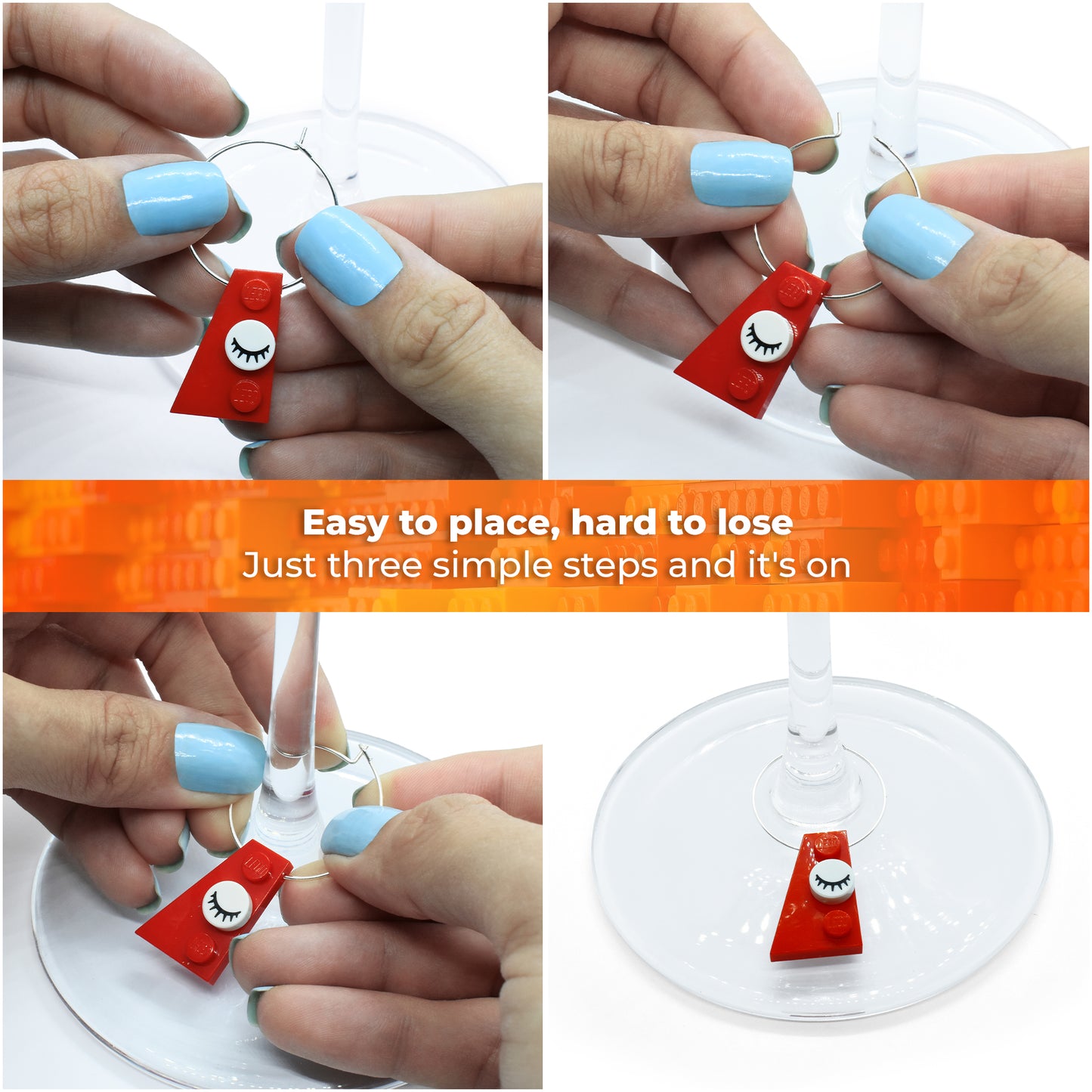 Easy to place, hard to lose
Just three simple steps and it's on